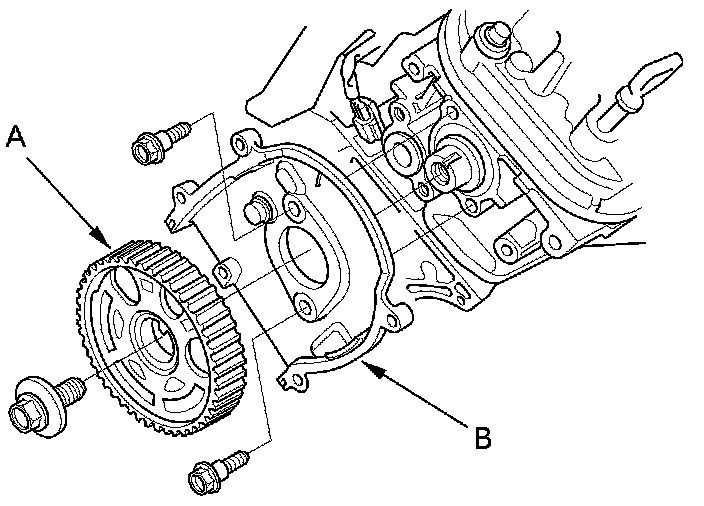 A

B