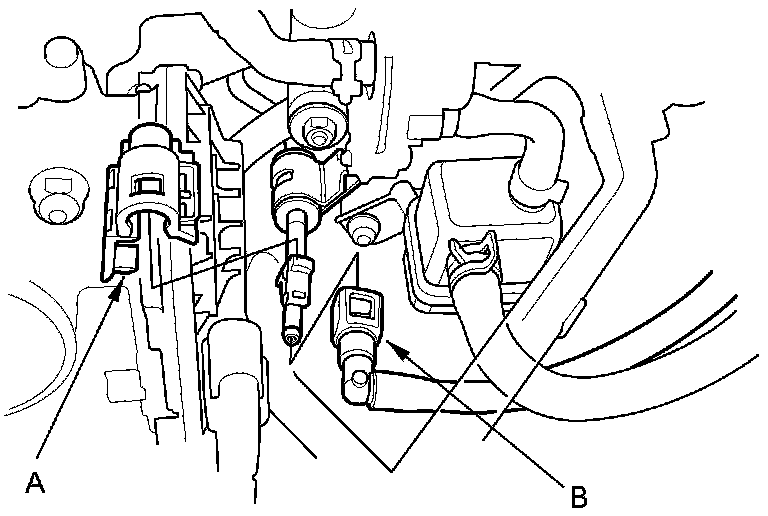 A
B