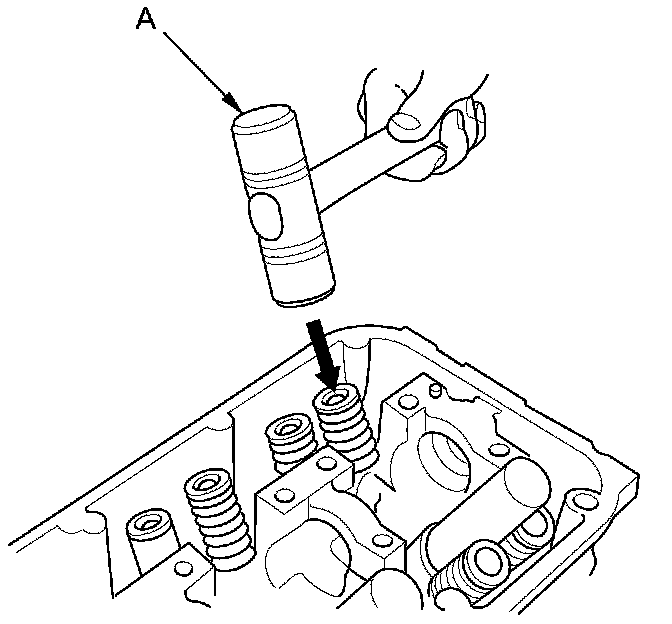 A