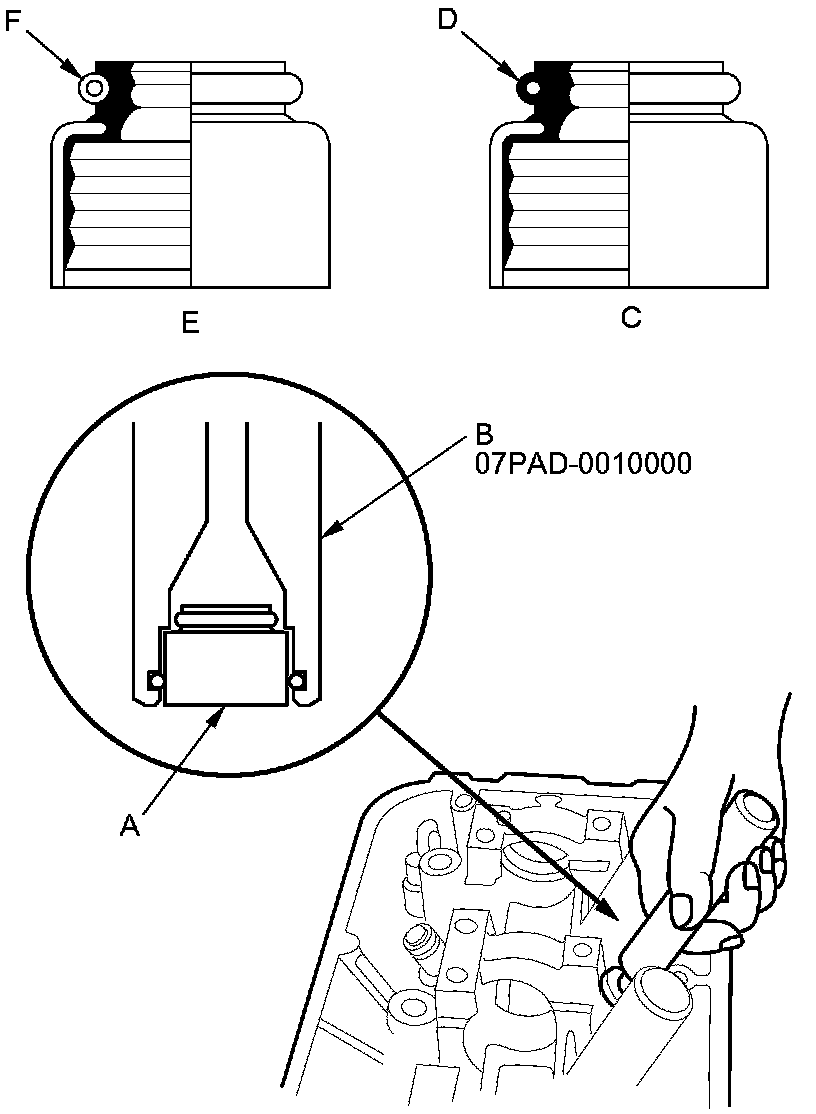 F

D

E

C

B
07PAD-0010000

A