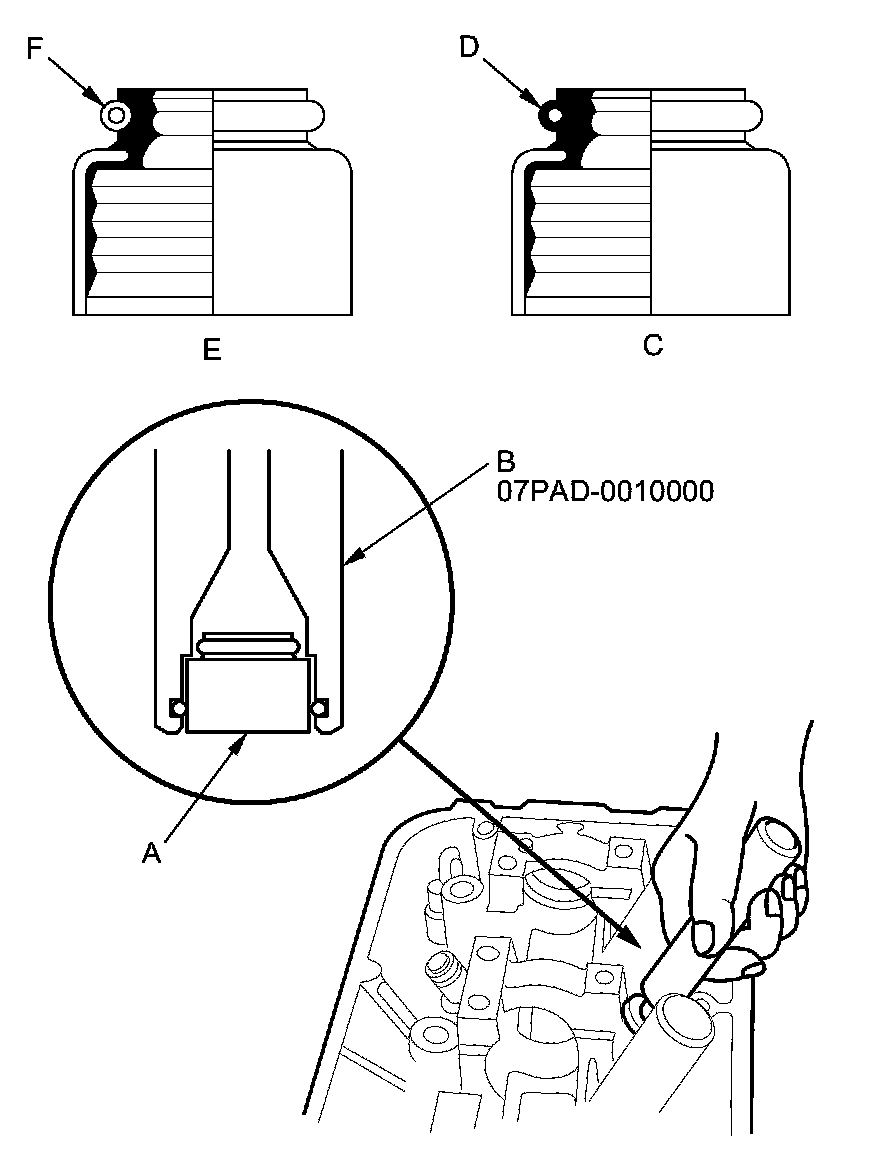 F

D

E

C

B
07PAD-0010000

A