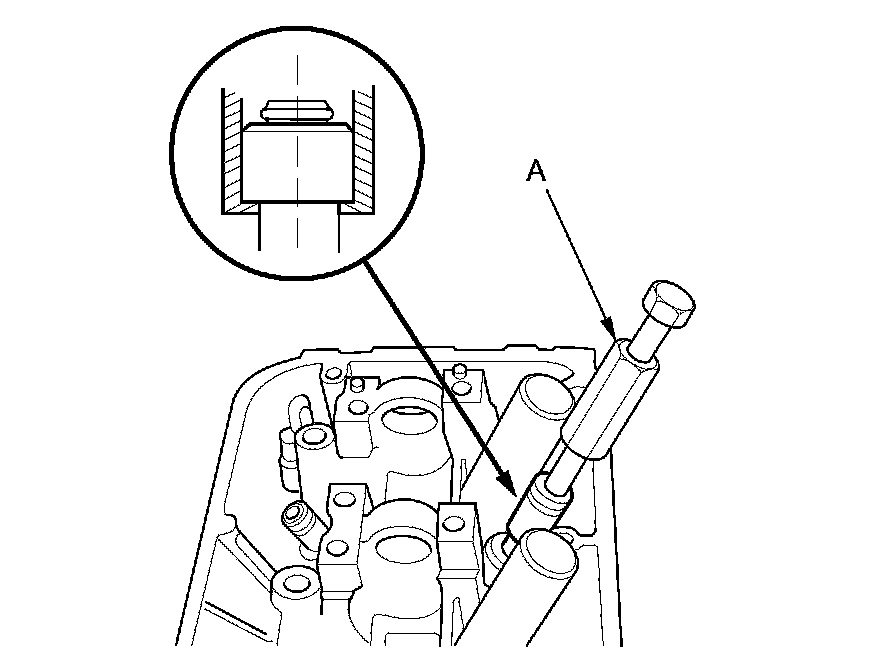 A