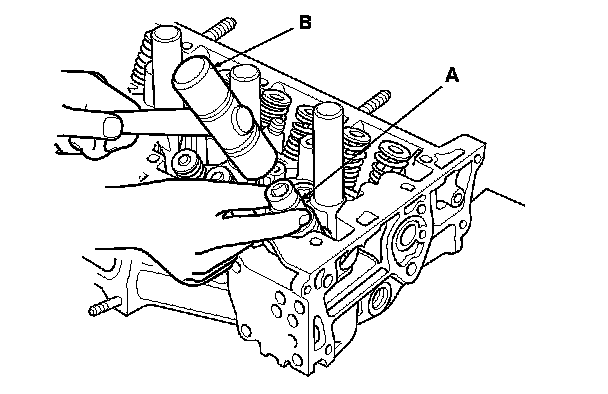 B

A