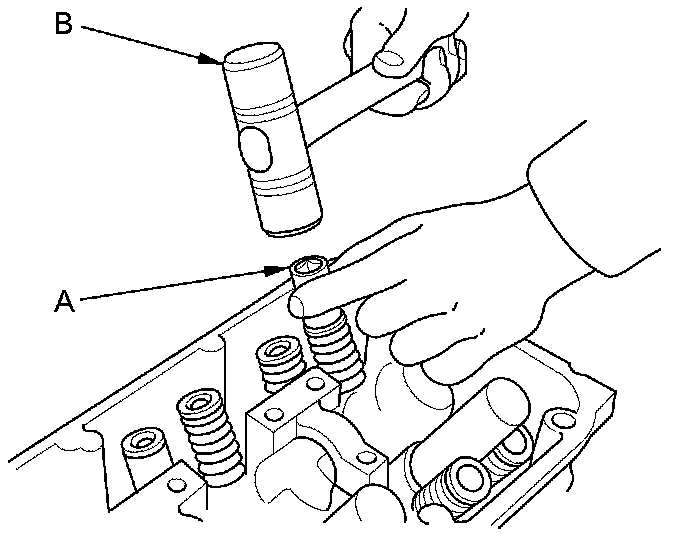 B

A