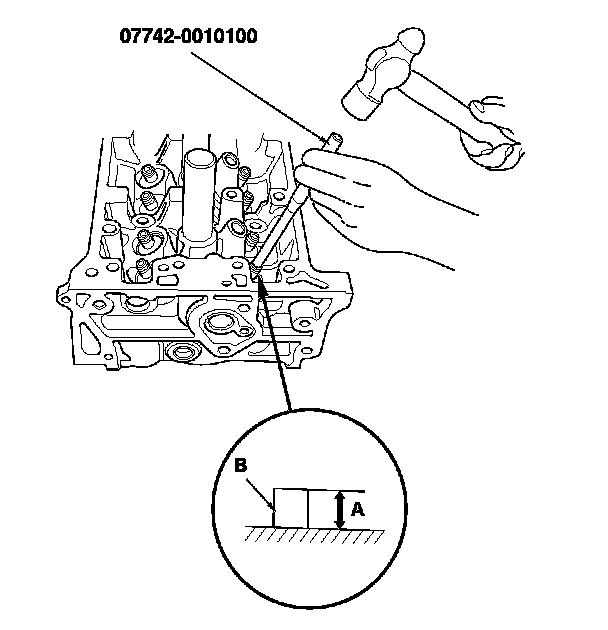 07742-0010100

B

A