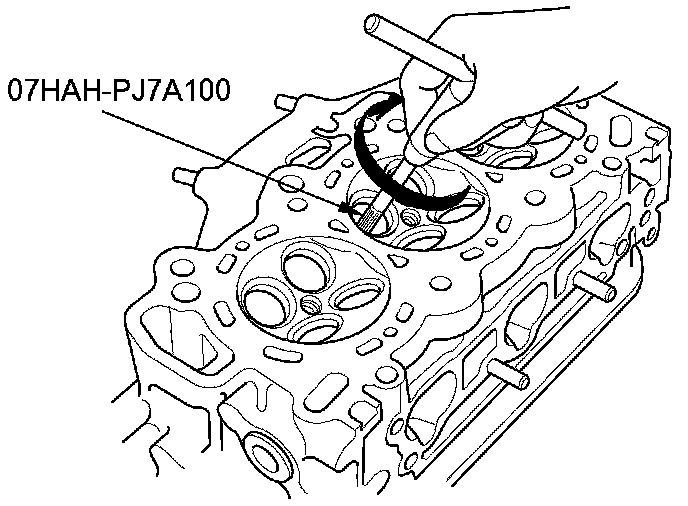 07HAH-PJ7A100