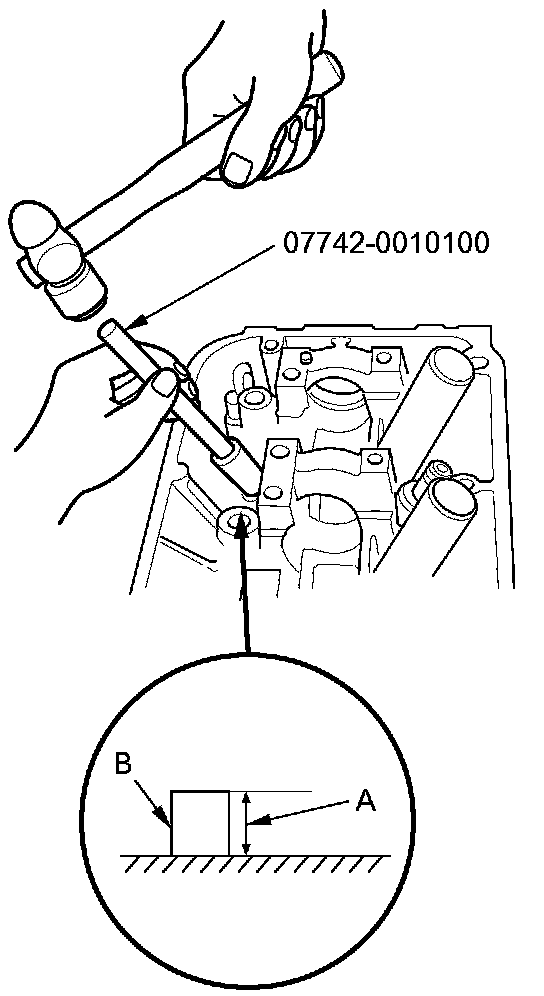 07742-0010100

B

A