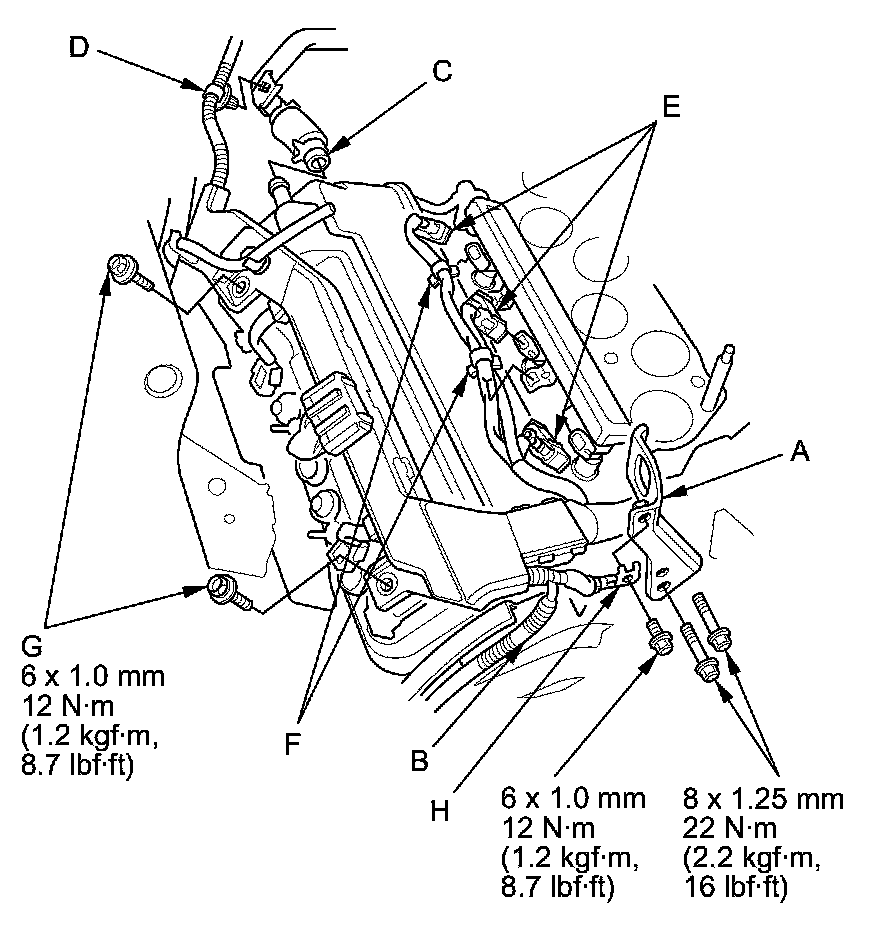 D

C

E

A

G
6 x 1.0 mm
12 N·m
(1.2 kgf·m,
8.7 lbf·ft)

F

B

H

6 x 1.0 mm
12 N·m
(1.2 kgf·m,
8.7 lbf·ft)

8 x 1.25 mm
22 N·m
(2.2 kgf·m,
16 lbf·ft)