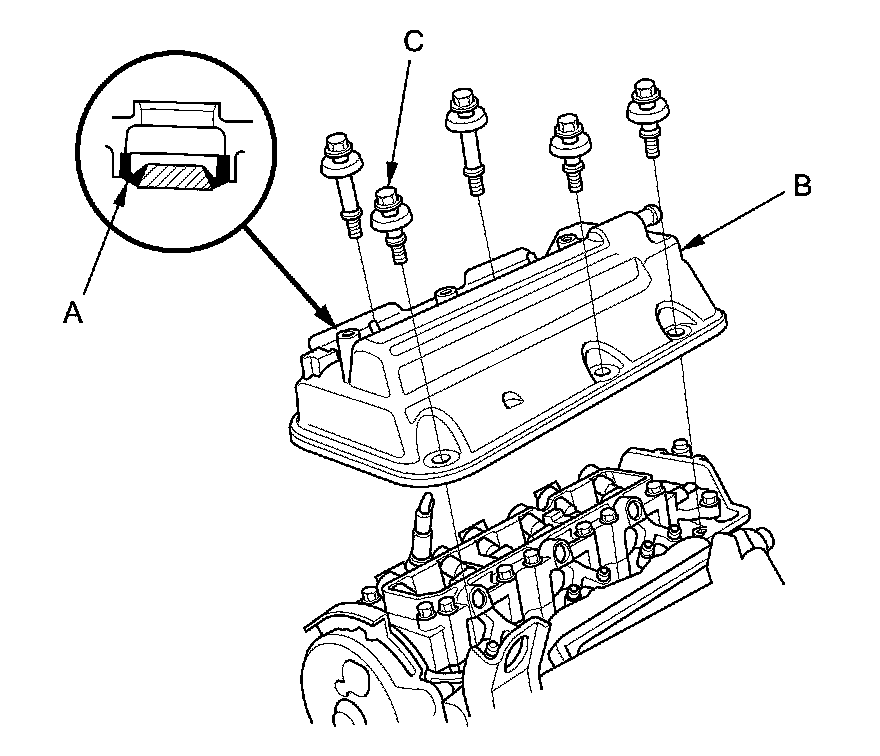 C
B
A