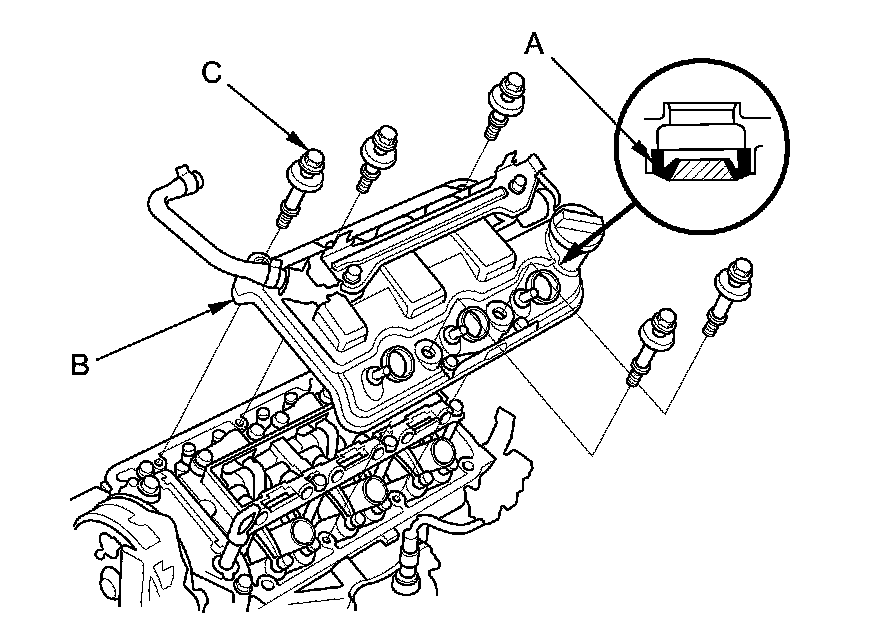 C

A

B