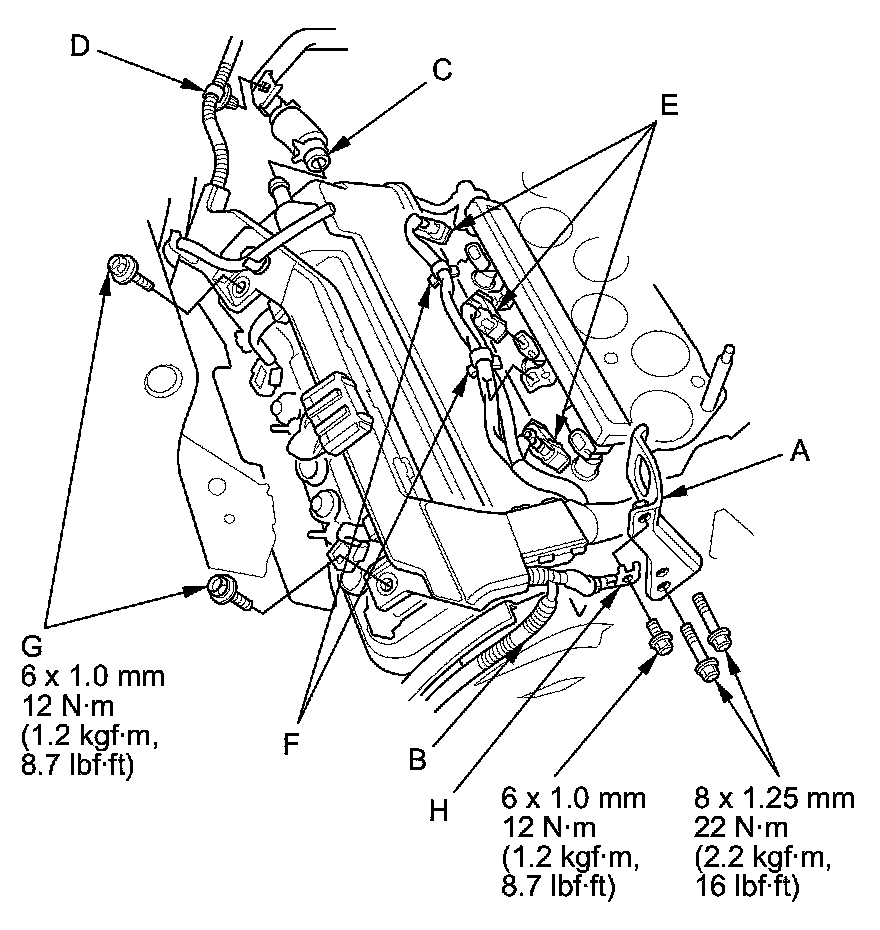 D

C

E

A

G
6 x 1.0 mm
12 N·m
(1.2 kgf·m,
8.7 lbf·ft)

F

B

H

6 x 1.0 mm
12 N·m
(1.2 kgf·m,
8.7 lbf·ft)

8 x 1.25 mm
22 N·m
(2.2 kgf·m,
16 lbf·ft)