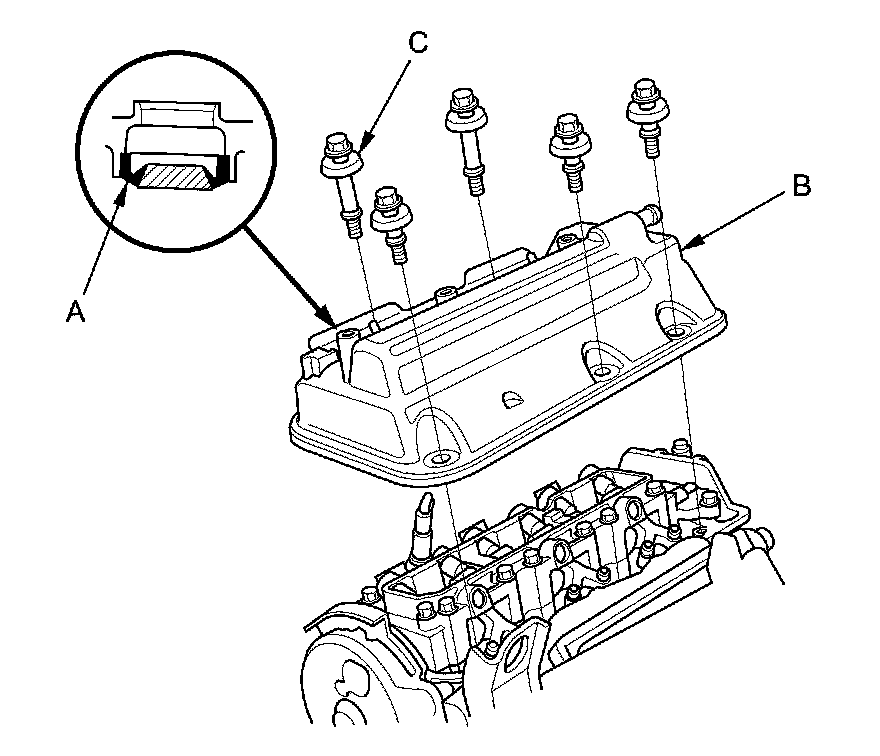 C
B
A