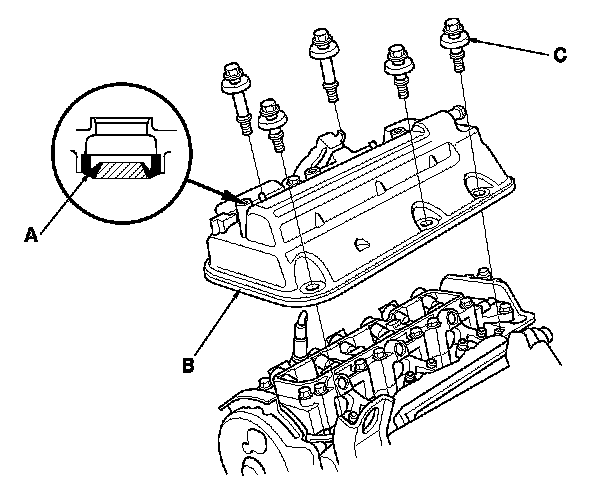 C
A
B