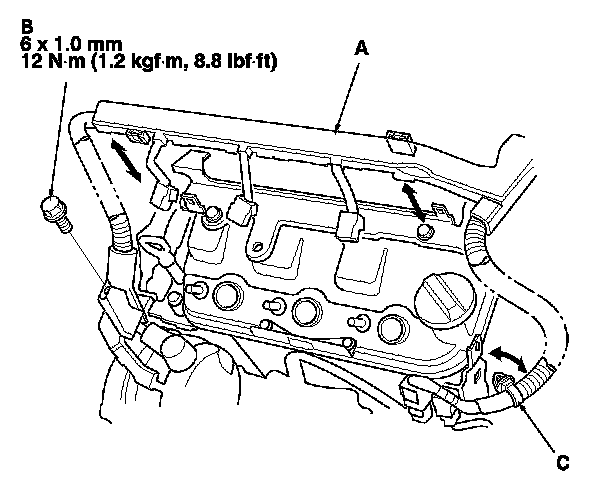 B
6 x 1.0 mm
12 N·m (1.2 kgf·m, 8.8 lbf·ft)

A

C