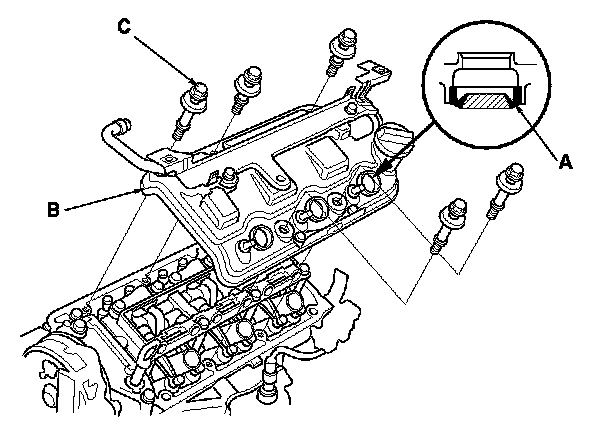 C

A

B