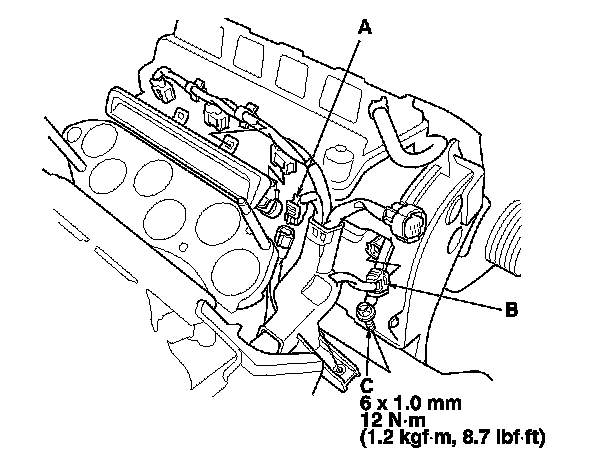 A

B

C
6 x 1.0 mm
12 N·m
(1.2 kgf·m, 8.7 lbf·ft)