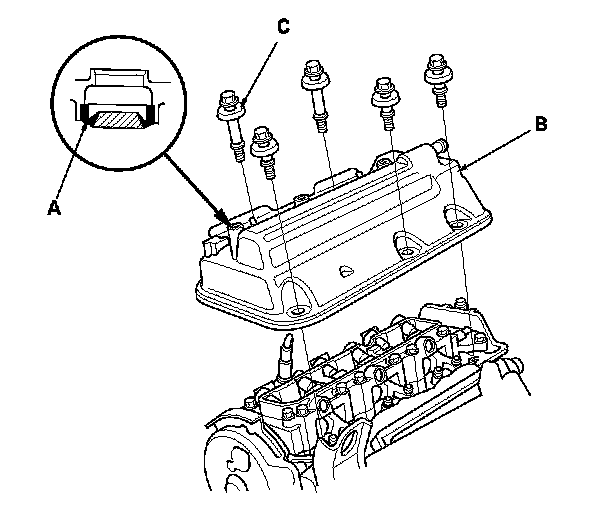 C

B

A