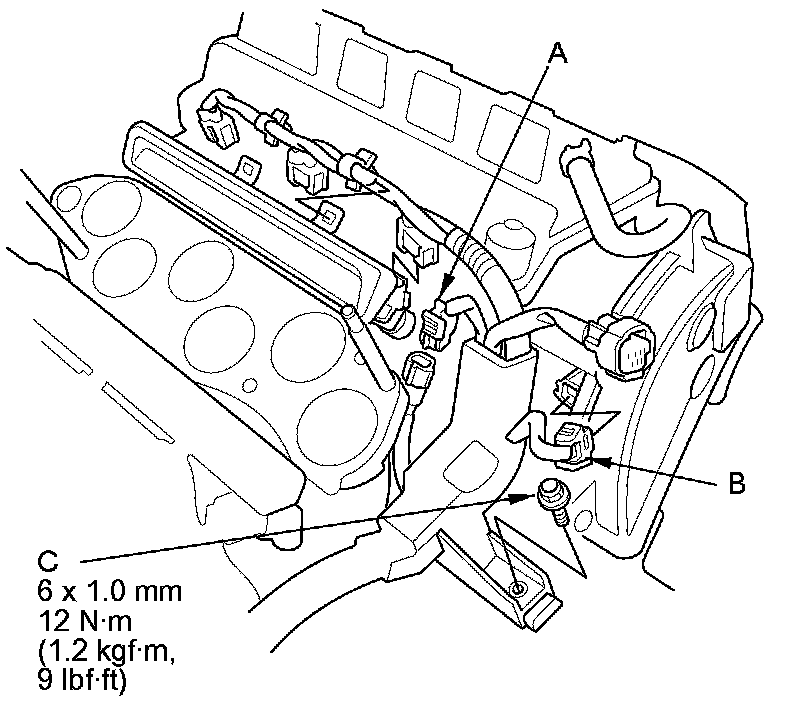 A

B

C
6 x 1.0 mm
12 N·m
(1.2 kgf·m,
9 lbf·ft)