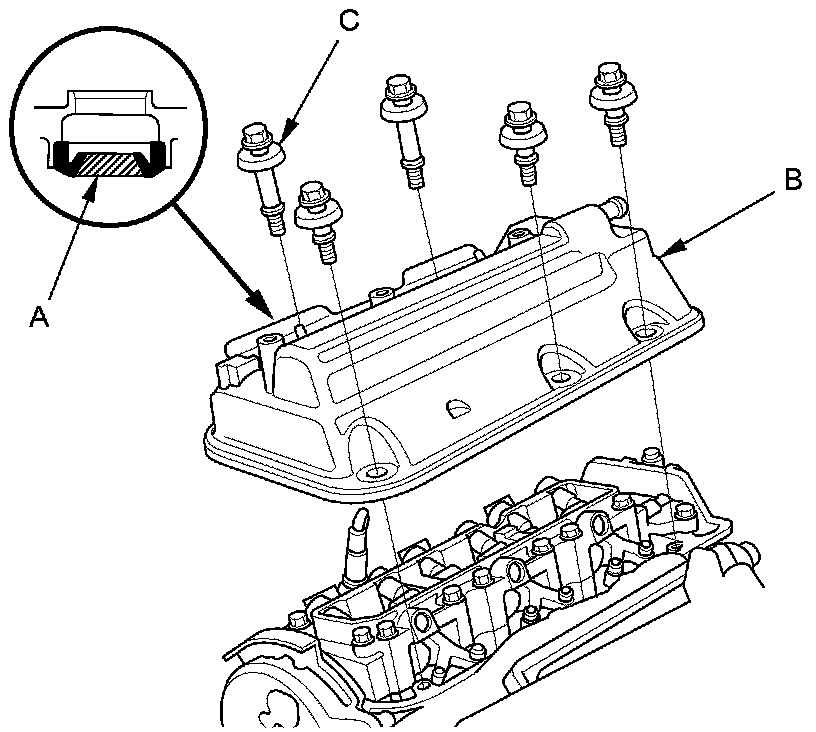 C
B
A