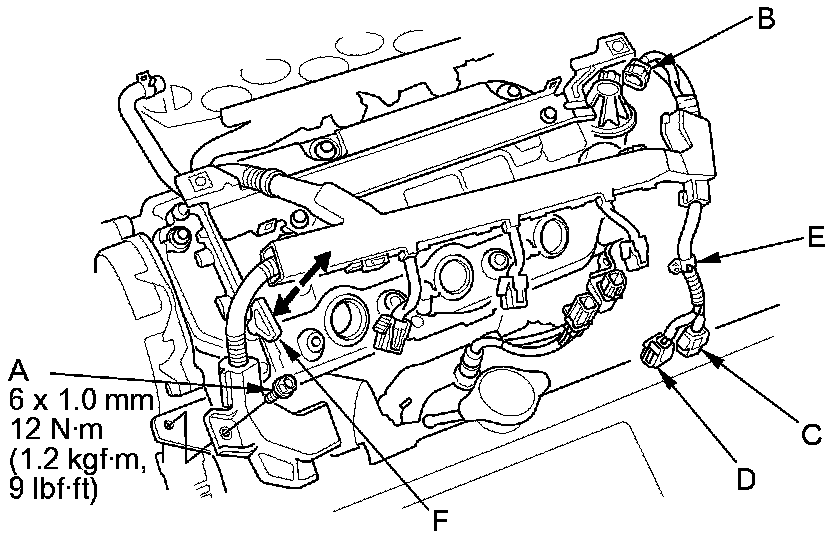 B
E
A
6 x 1.0 mm
12 N·m
(1.2 kgf·m,
9 lbf·ft)
C
D
F