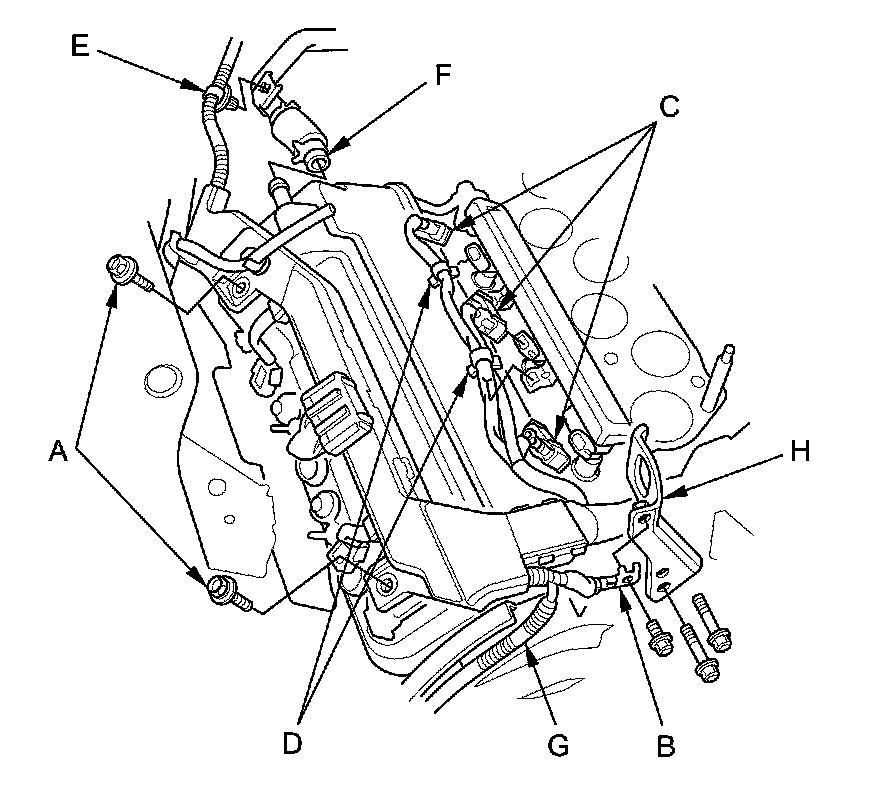 E
F
C
A
H
D
G
B