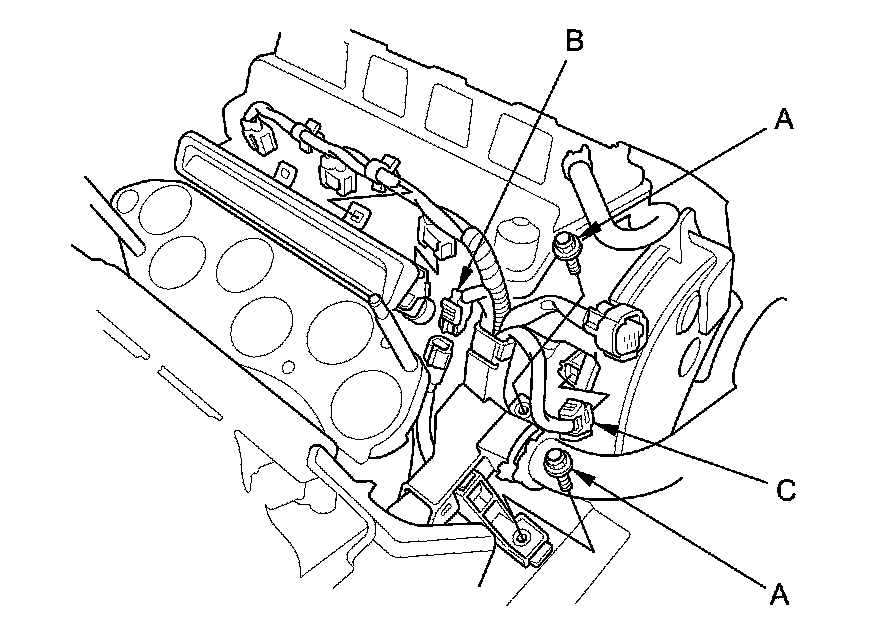 B
A
C
A