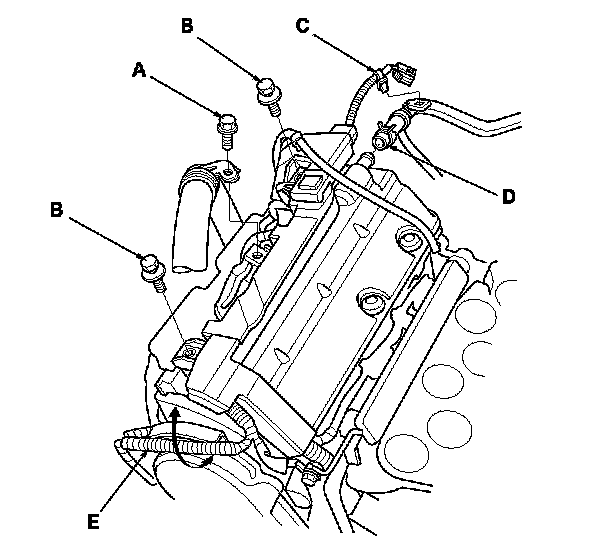 B
C
A
D
B
E