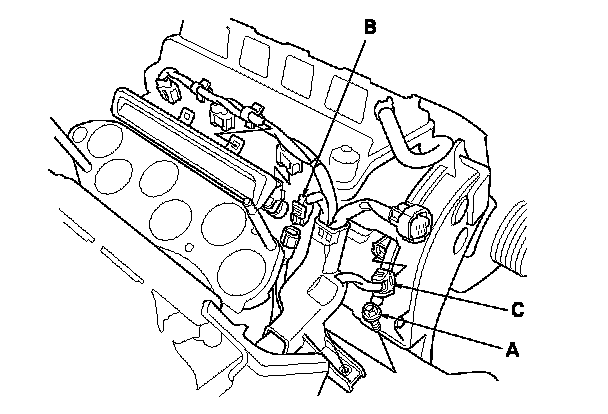 B
C
A