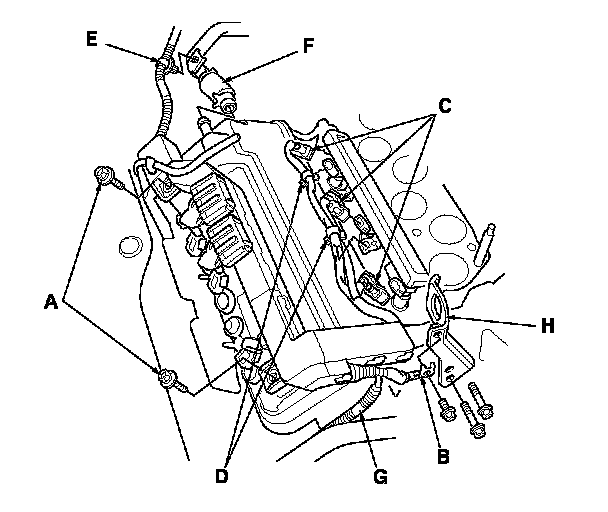 E
F
C
A
H
B
D
G