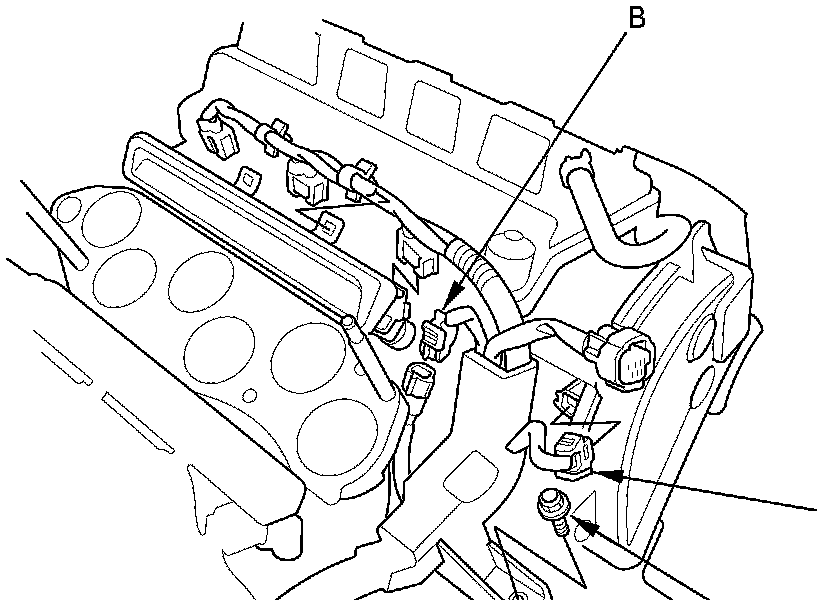 B