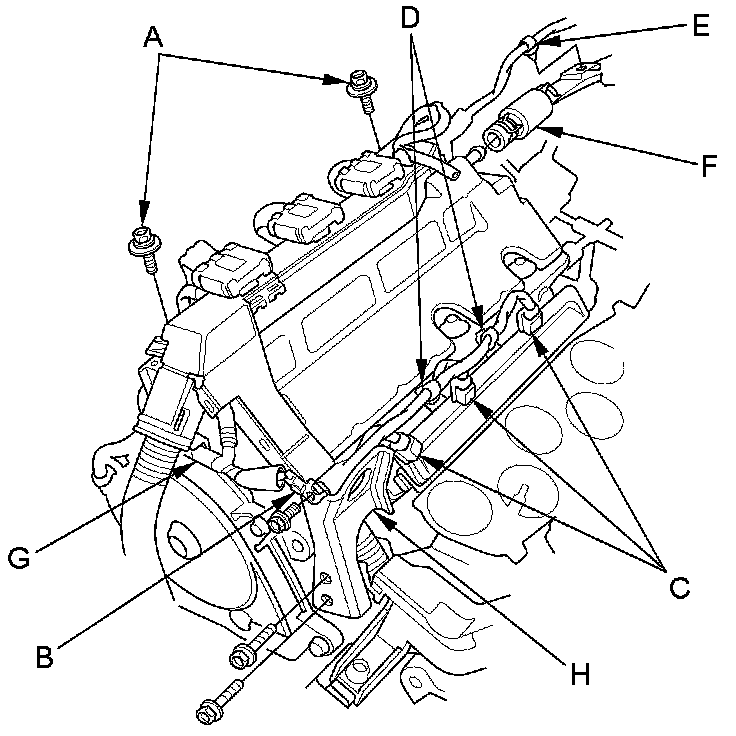 A
D
E
F
G
B
C
H