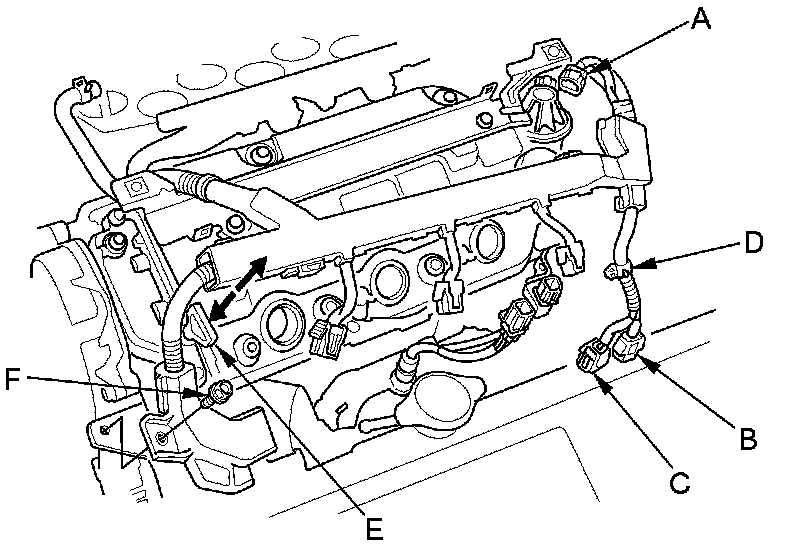 A
D
F
B
C
E