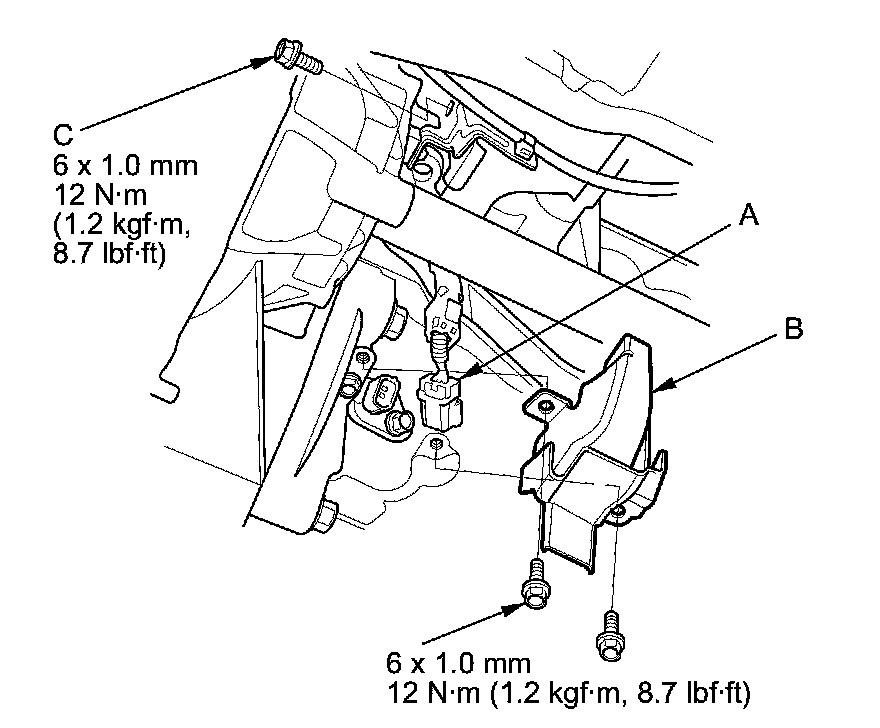 C
6 x 1.0 mm
12 N·m
(1.2 kgf·m,
8.7 lbf·ft)

A

B

6 x 1.0 mm
12 N·m (1.2 kgf·m, 8.7 lbf·ft)