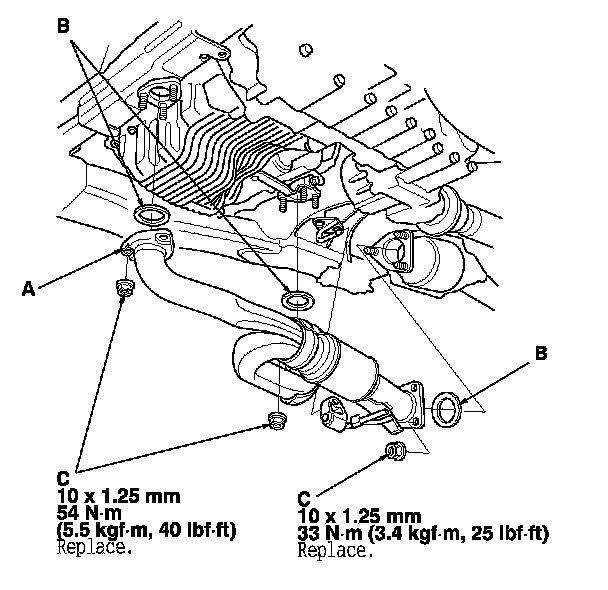 B

A

B

C
10 x 1.25 mm
54 N·m
(5.5 kgf·m, 40 lbf·ft)
Replace.

C
10 x 1.25 mm
33 N·m (3.4 kgf·m, 25 lbf·ft)
Replace.