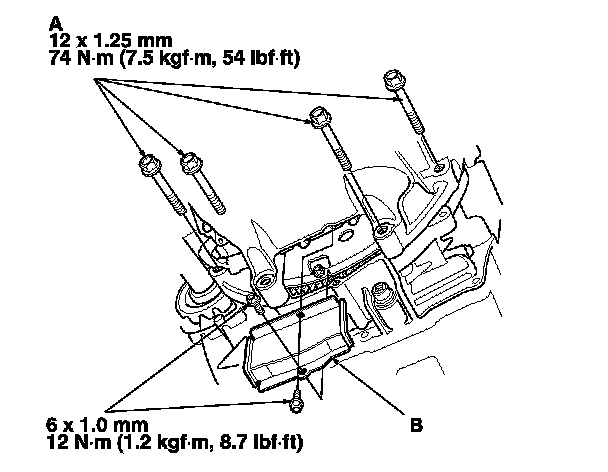 A
12 x 1.25 mm
74 N·m (7.5 kgf·m, 54 lbf·ft)

6 x 1.0 mm
12 N·m (1.2 kgf·m, 8.7 lbf·ft)

B