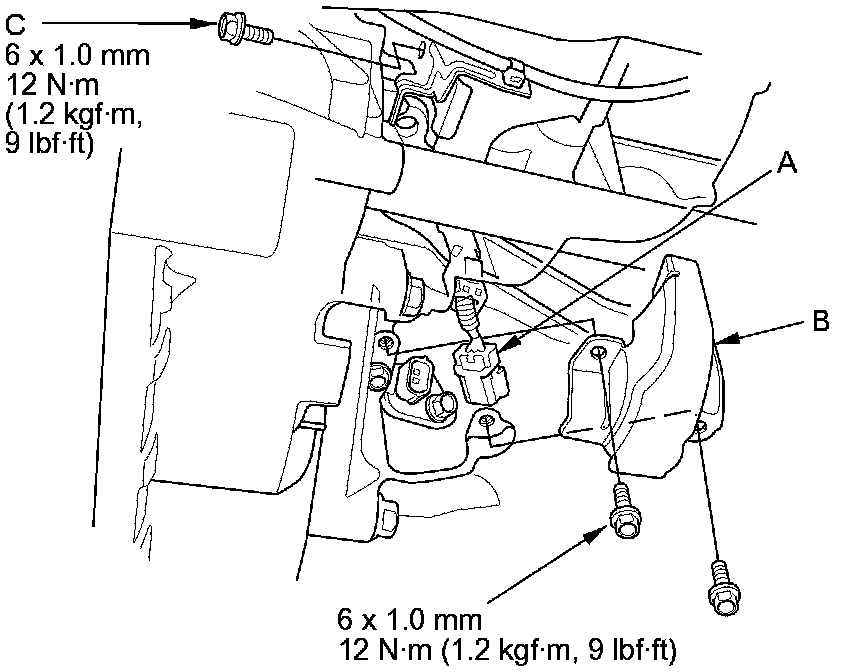 C
6 x 1.0 mm
12 N·m
(1.2 kgf·m,
9 lbf·ft)

A

B

6 x 1.0 mm
12 N·m (1.2 kgf·m, 9 lbf·ft)