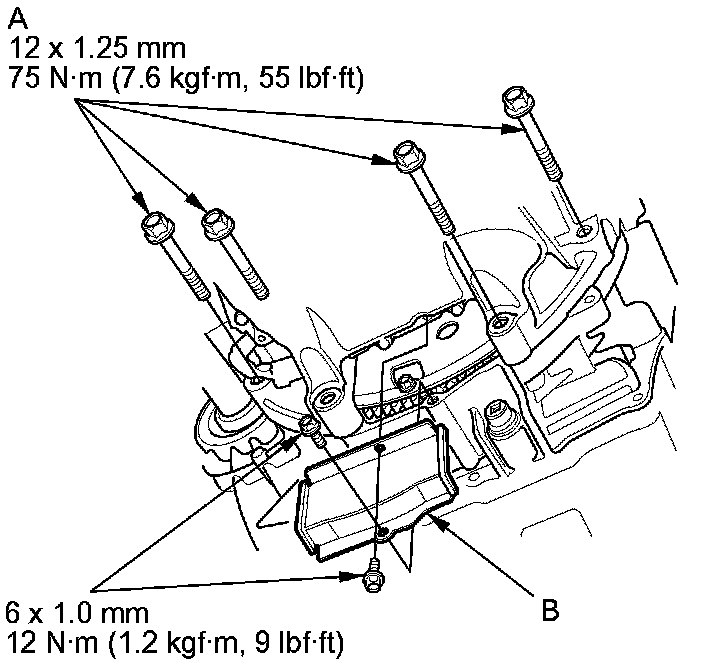 A
12 x 1.25 mm
75 N·m (7.6 kgf·m, 55 lbf·ft)

6 x 1.0 mm
12 N·m (1.2 kgf·m, 9 lbf·ft)

B