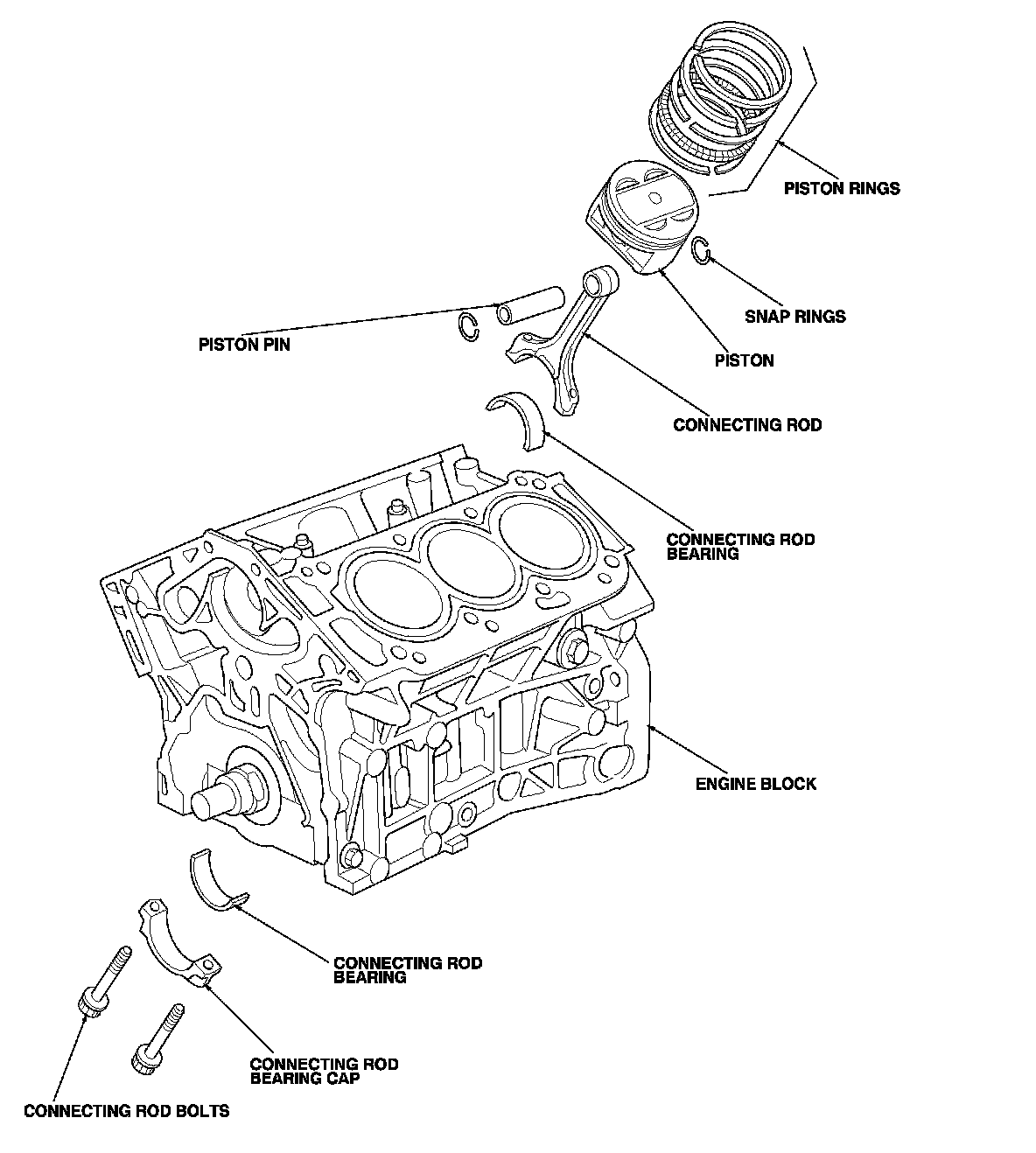 PISTON RINGS

SNAP RINGS

PISTON PIN

PISTON

CONNECTING ROD

CONNECTING ROD BEARING

ENGINE BLOCK

CONNECTING ROD BEARING

CONNECTING ROD BEARING CAP

CONNECTING ROD BOLTS