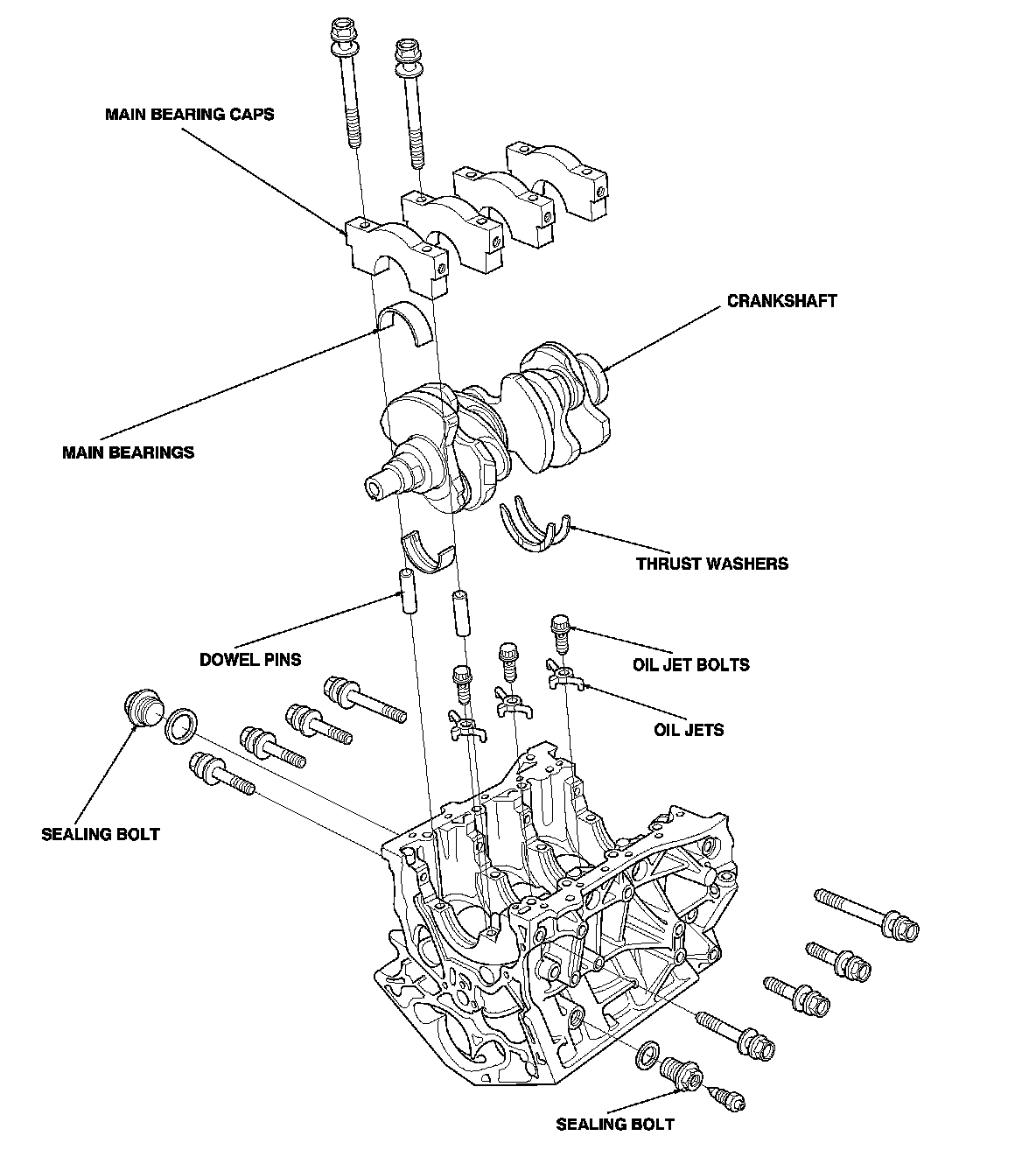 MAIN BEARING CAPS

CRANKSHAFT

MAIN BEARINGS

THRUST WASHERS

DOWEL PINS

OIL JET BOLTS

OIL JETS

SEALING BOLT

SEALING BOLT