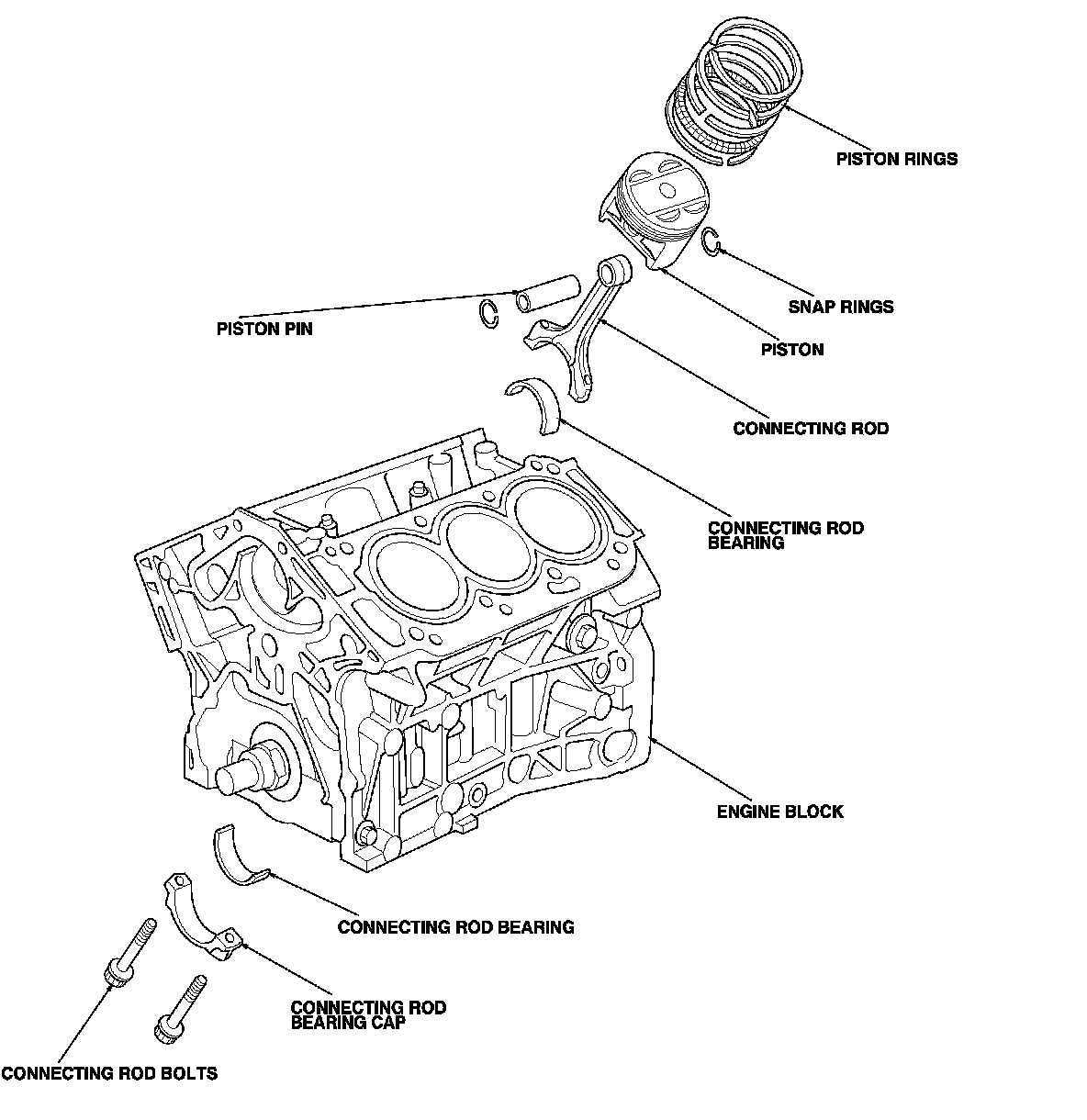 PISTON RINGS

SNAP RINGS

PISTON PIN

PISTON

CONNECTING ROD

CONNECTING ROD BEARING

ENGINE BLOCK

CONNECTING ROD BEARING

CONNECTING ROD BEARING CAP

CONNECTING ROD BOLTS