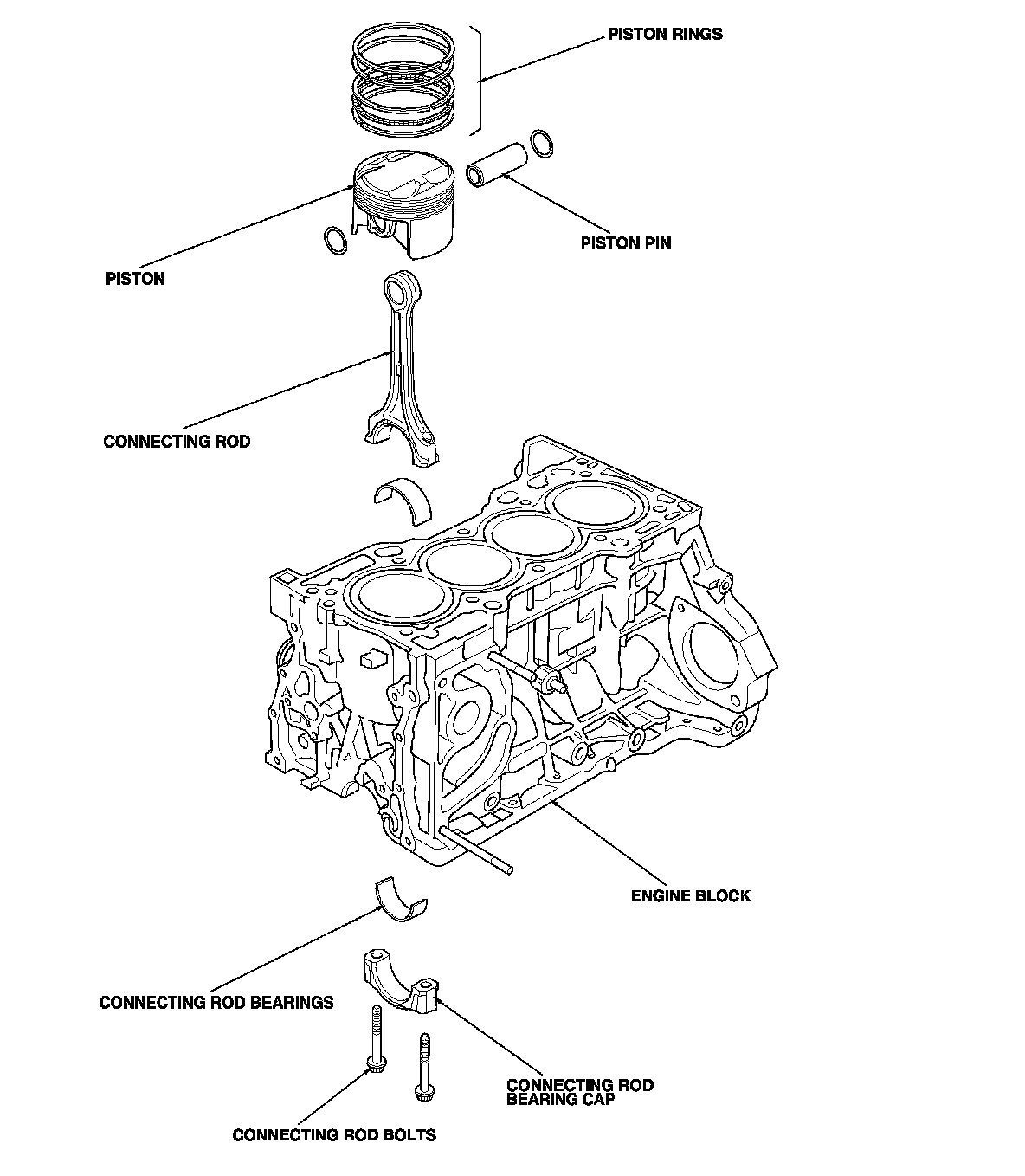 PISTON RINGS

PISTON PIN

PISTON

CONNECTING ROD

ENGINE BLOCK

CONNECTING ROD BEARINGS

CONNECTING ROD BEARING CAP

CONNECTING ROD BOLTS