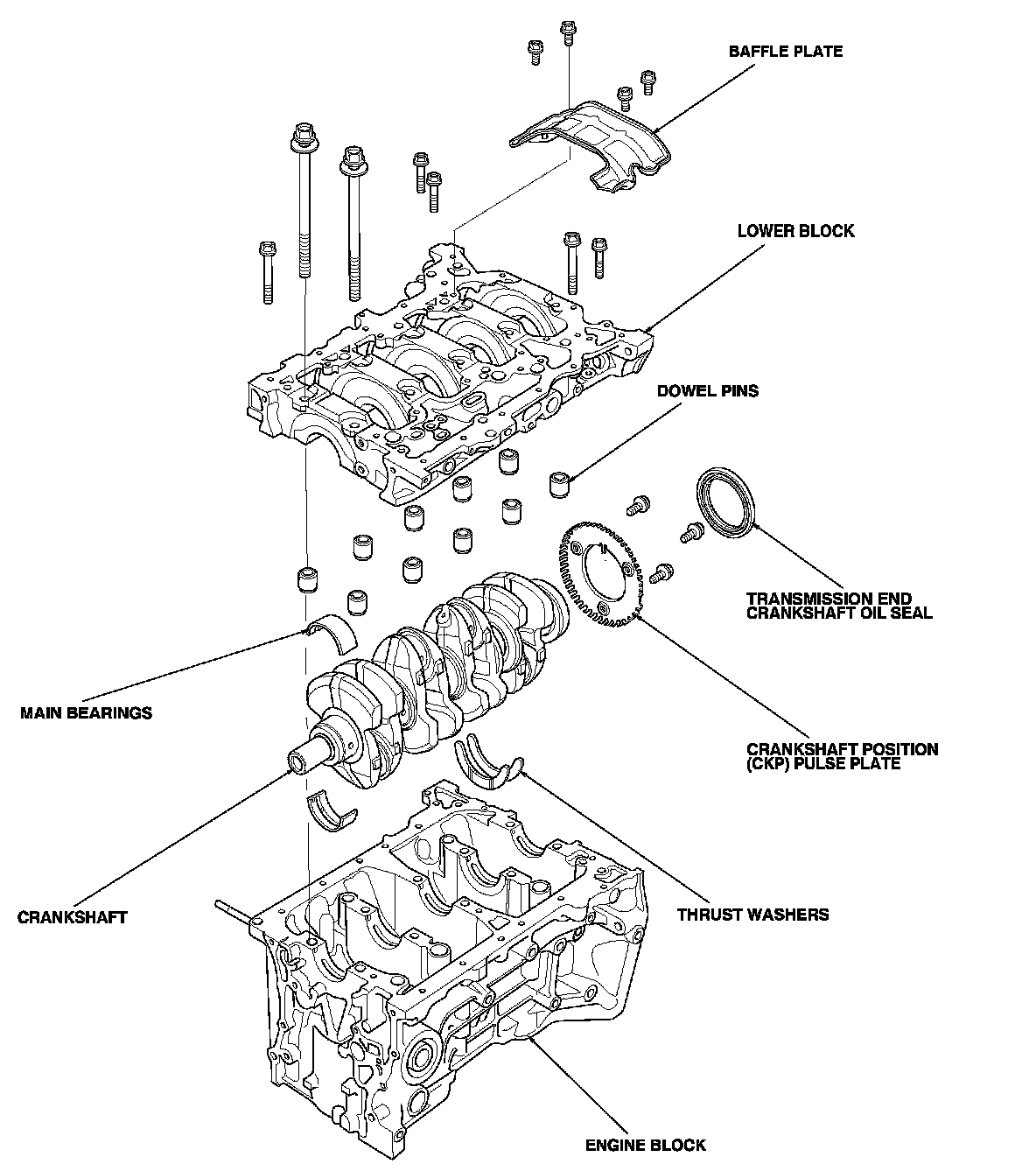 BAFFLE PLATE

LOWER BLOCK

DOWEL PINS

TRANSMISSION END CRANKSHAFT OIL SEAL

MAIN BEARINGS

CRANKSHAFT POSITION (CKP) PULSE PLATE

CRANKSHAFT

THRUST WASHERS

ENGINE BLOCK