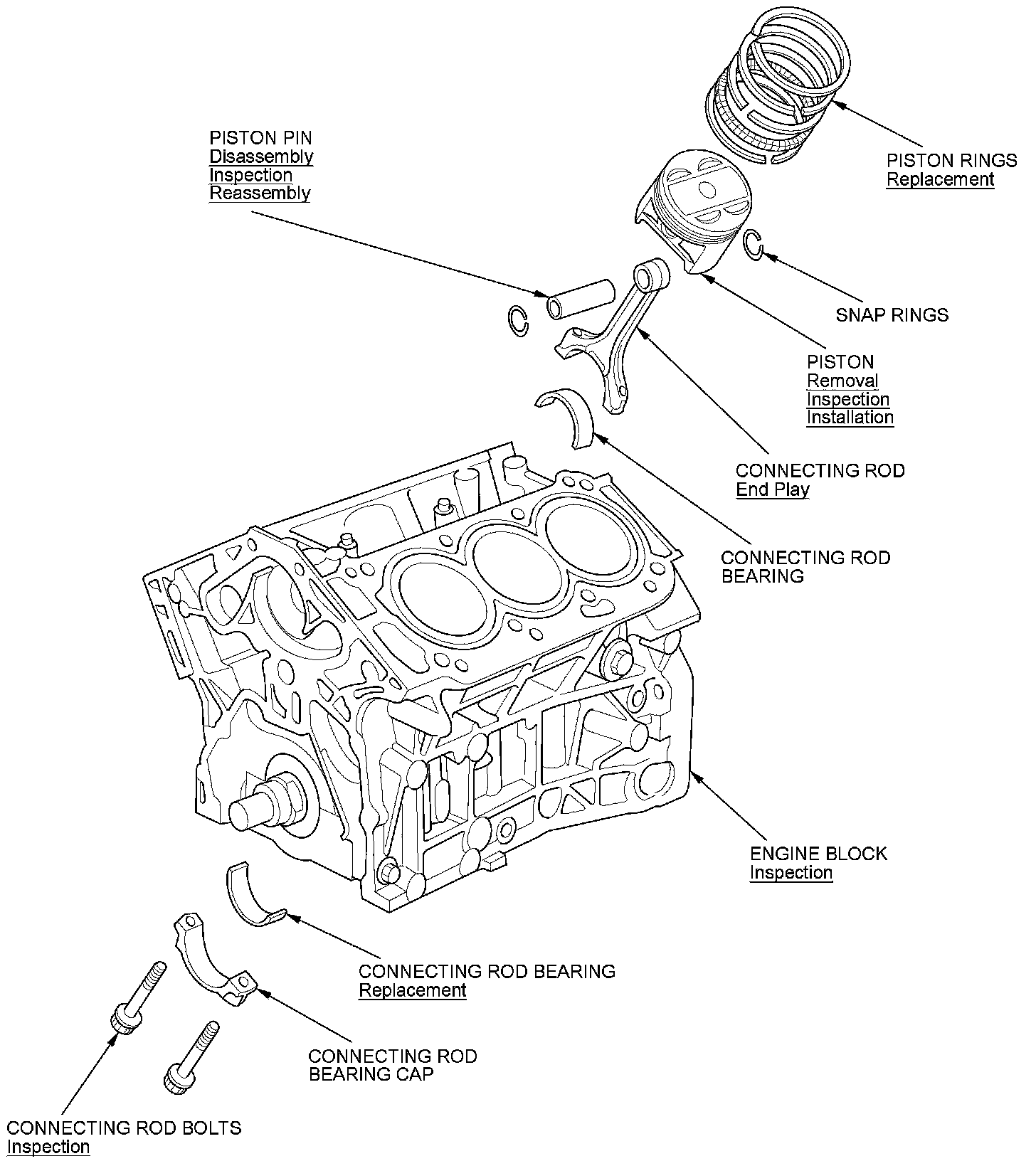 PISTON PIN
Disassembly
Inspection
Reassembly

PISTON RINGS
Replacement

SNAP RINGS

PISTON
Removal
Inspection
Installation

CONNECTING ROD
End Play

CONNECTING ROD
BEARING

ENGINE BLOCK
Inspection

CONNECTING ROD BEARING
Replacement

CONNECTING ROD
BEARING CAP

CONNECTING ROD BOLTS
Inspection