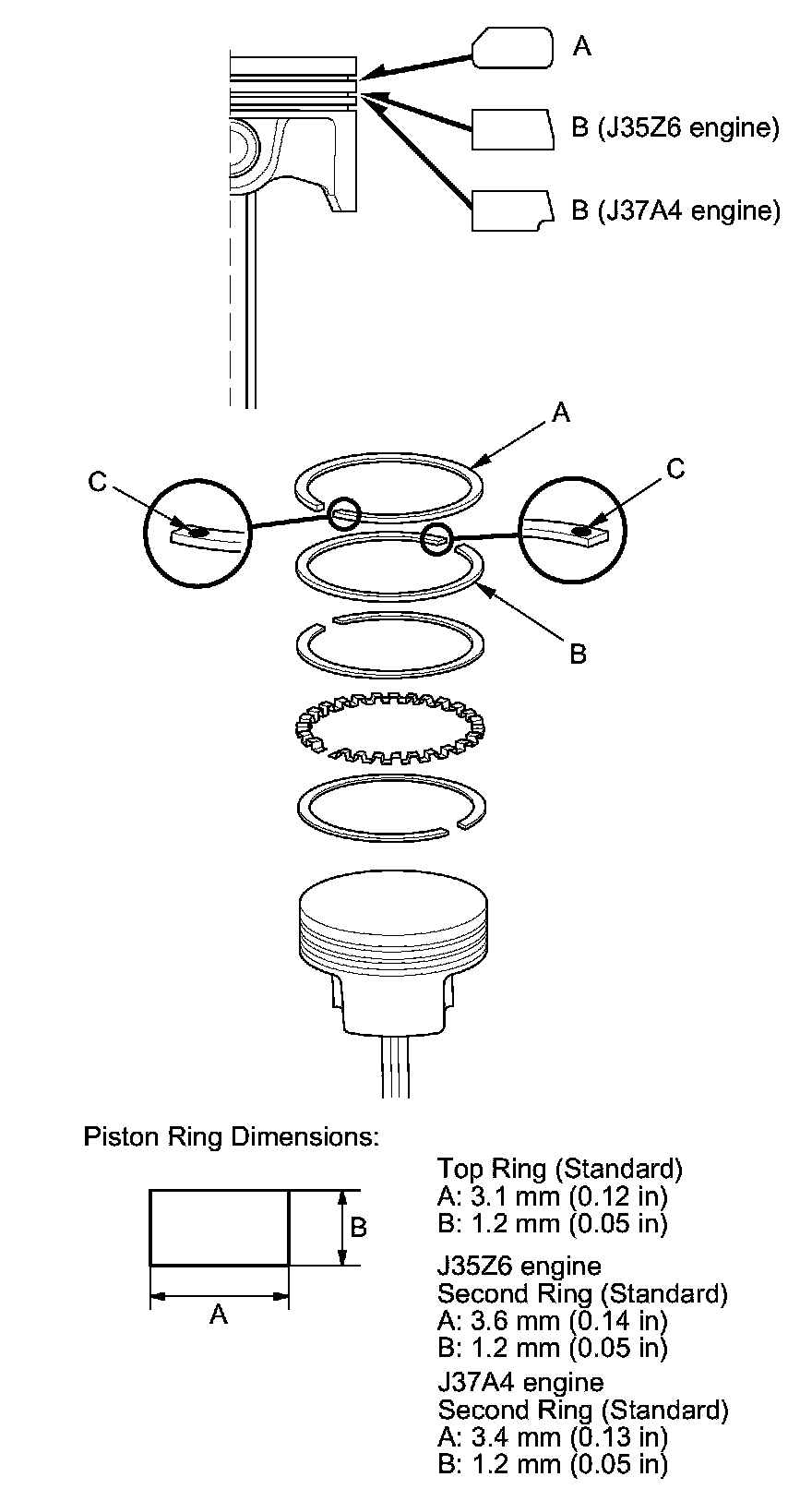 A

B (J35Z6 engine)

B (J37A4 engine)

A

C

C

B

Piston Ring Dimensions:

B

A

Top Ring (Standard)
A: 3.1 mm (0.12 in)
B: 1.2 mm (0.05 in)

J35Z6 engine
Second Ring (Standard)
A: 3.6 mm (0.14 in)
B: 1.2 mm (0.05 in)

J37A4 engine
Second Ring (Standard)
A: 3.4 mm (0.13 in)
B: 1.2 mm (0.05 in)