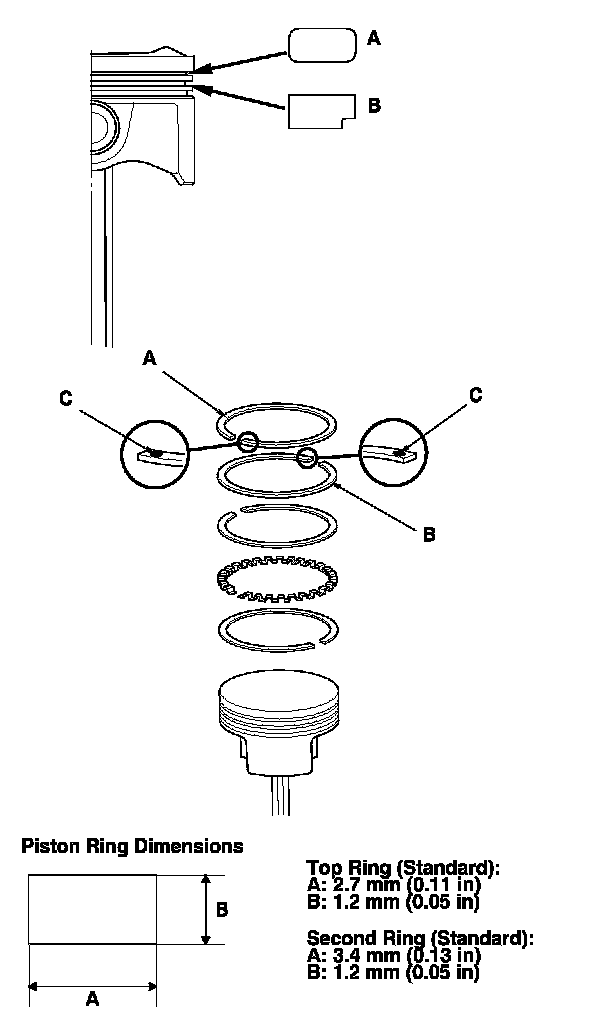 A

B

A

C

C

B

Piston Ring Dimensions

B

A

Top Ring (Standard):
A: 2.7 mm (0.11 in)
B: 1.2 mm (0.05 in)

Second Ring (Standard):
A: 3.4 mm (0.13 in)
B: 1.2 mm (0.05 in)