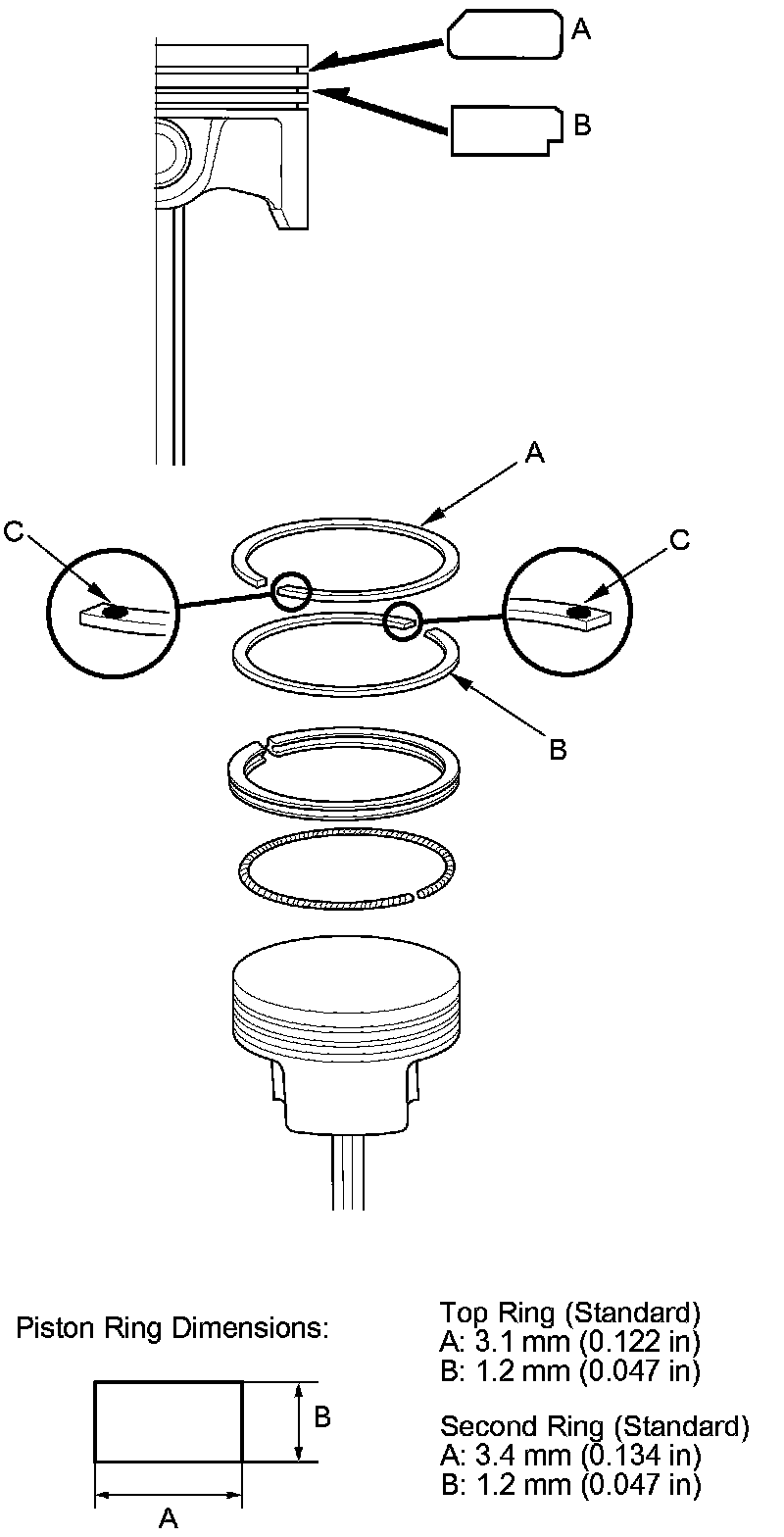 A

B

A

C

C

B

Piston Ring Dimensions:

B

A

Top Ring (Standard)
A: 3.1 mm (0.122 in)
B: 1.2 mm (0.047 in)

Second Ring (Standard)
A: 3.4 mm (0.134 in)
B: 1.2 mm (0.047 in)