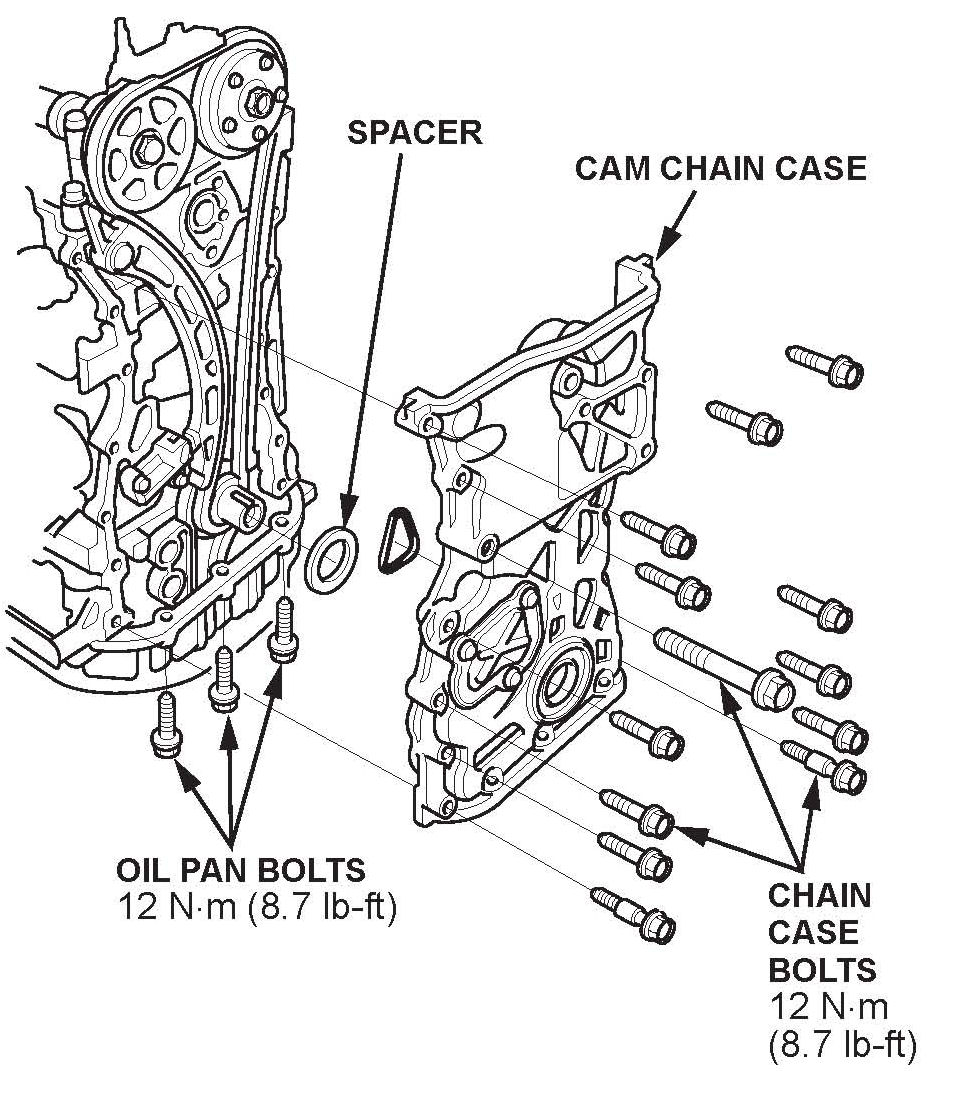 SPACER

CAM CHAIN CASE

OIL PAN BOLTS
12 N·m (8.7 lb-ft)

CHAIN CASE BOLTS
12 N·m (8.7 lb-ft)