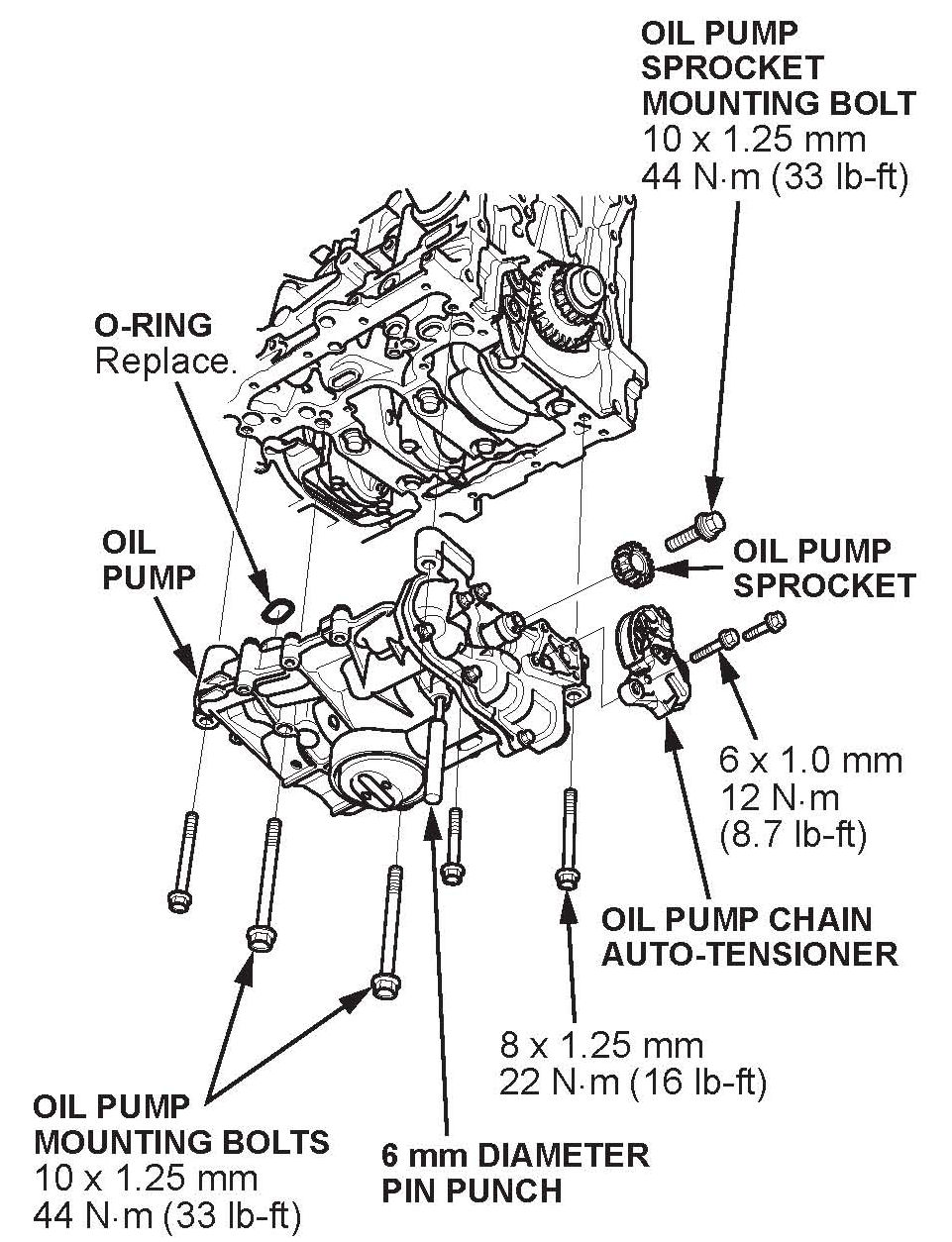 OIL PUMP SPROCKET MOUNTING BOLT
10 x 1.25 mm
44 N·m (33 lb-ft)

O-RING
Replace.

OIL PUMP

OIL PUMP SPROCKET

6 x 1.0 mm
12 N·m
(8.7 lb-ft)

OIL PUMP CHAIN AUTO-TENSIONER

8 x 1.25 mm
22 N·m (16 lb-ft)

OIL PUMP MOUNTING BOLTS
10 x 1.25 mm
44 N·m (33 lb-ft)

6 mm DIAMETER PIN PUNCH