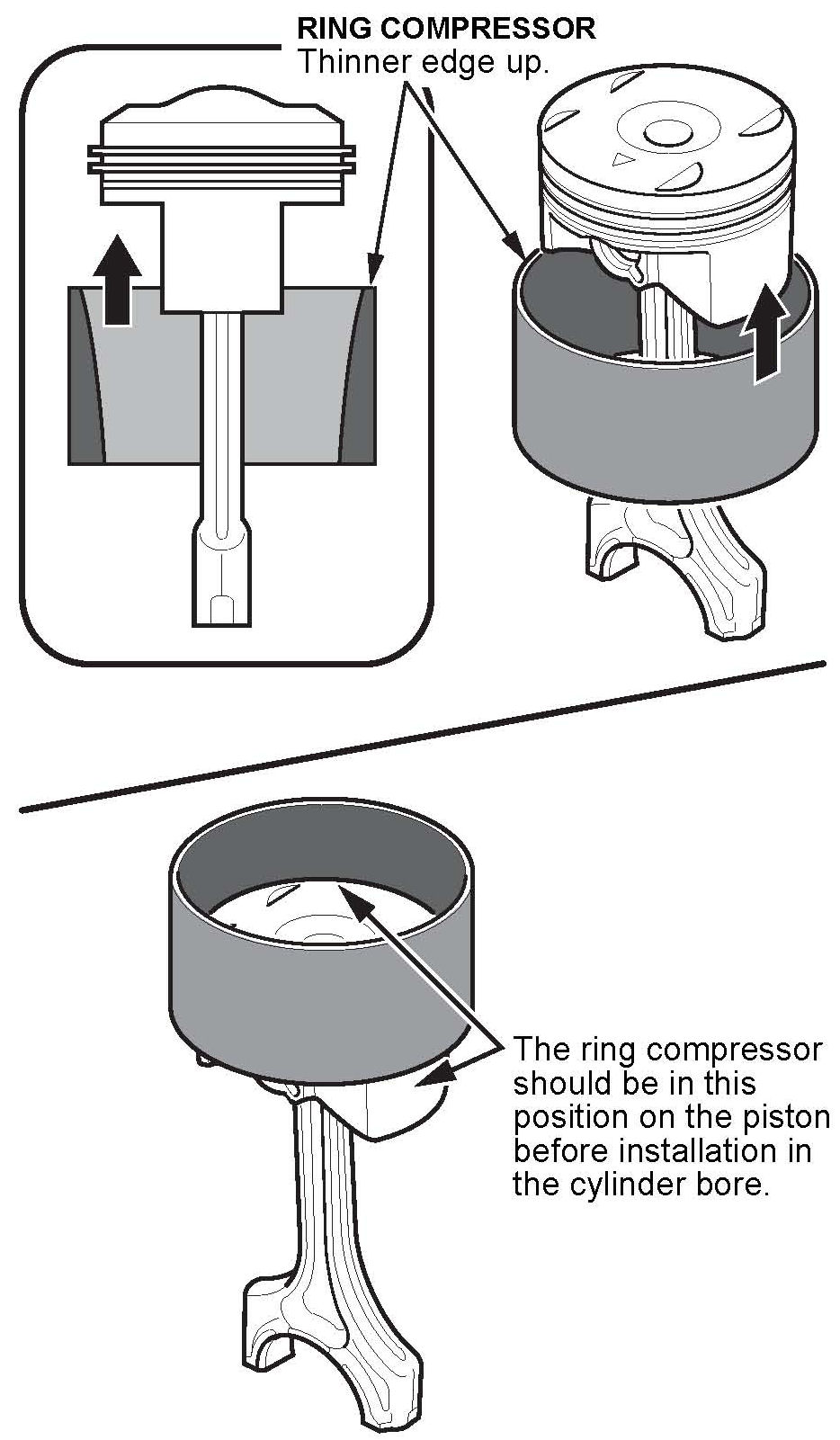 RING COMPRESSOR
Thinner edge up.

The ring compressor should be in this position on the piston before installation in the cylinder bore.