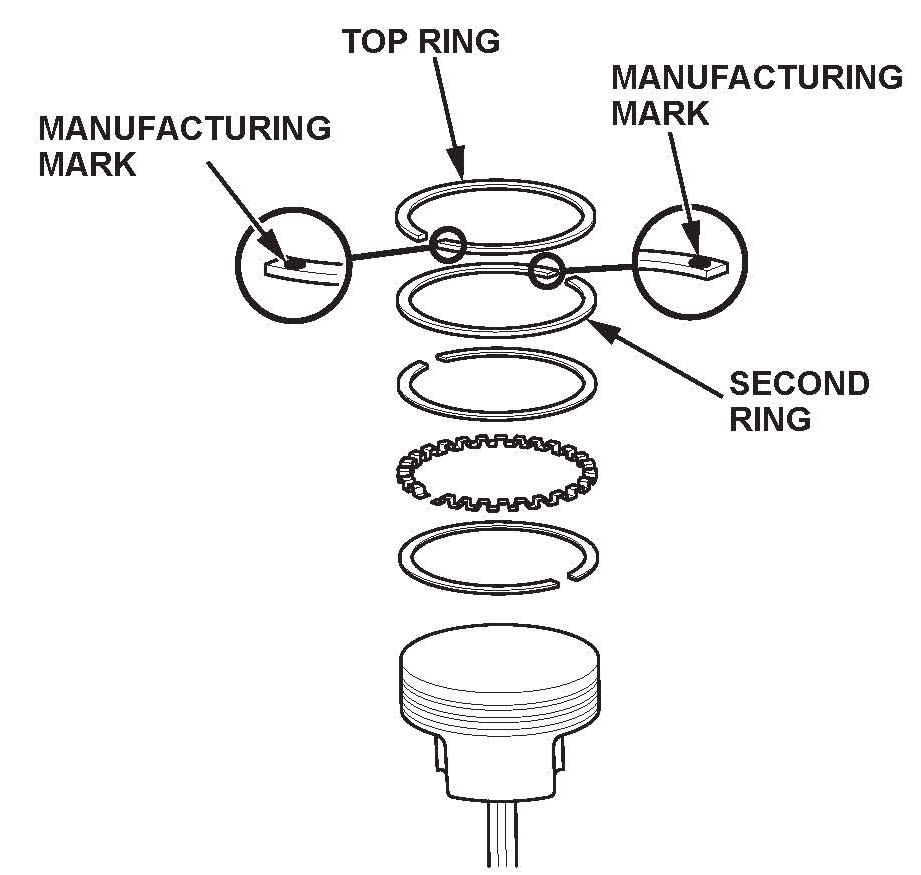 TOP RING

MANUFACTURING MARK

MANUFACTURING MARK

SECOND RING